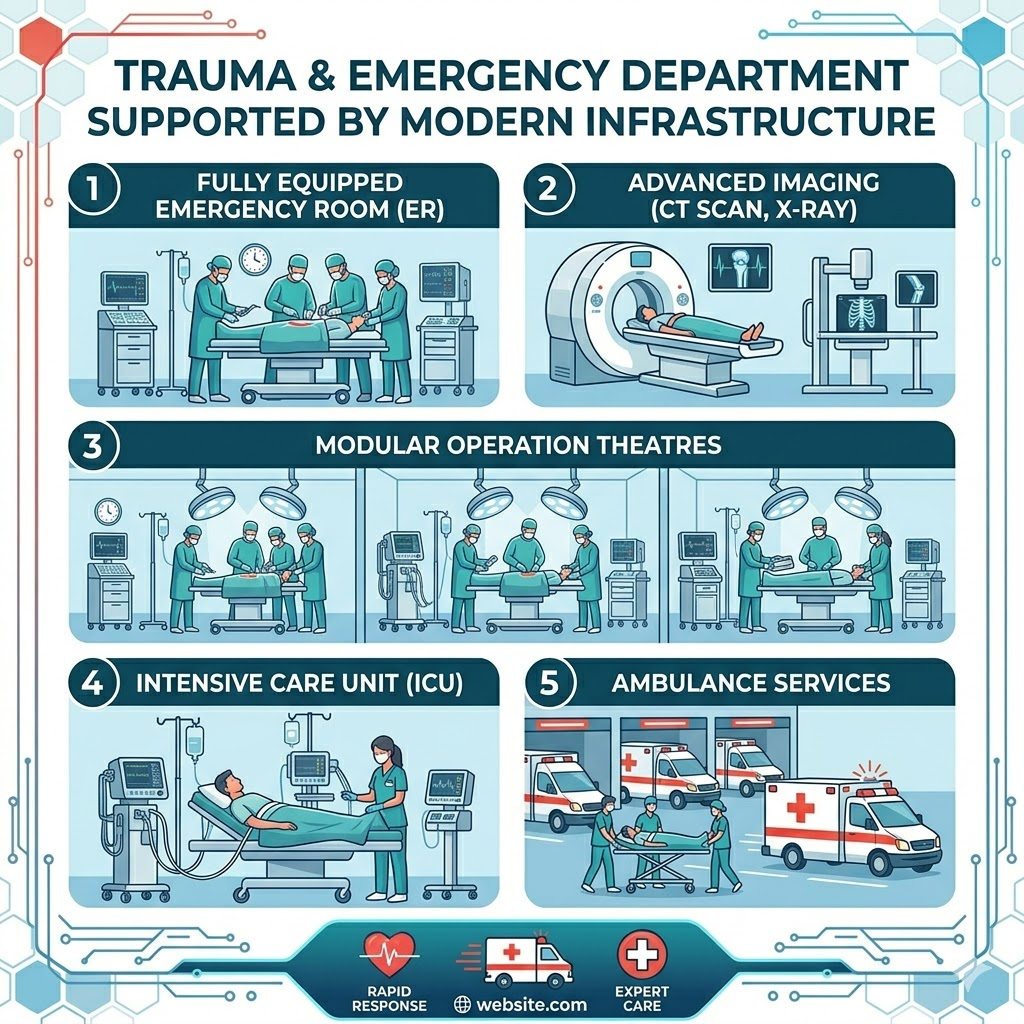 TRAUMA & EMERGENCY DEPARTMENT SUPPORTED BY MODERN INFRASTRUCTURE

1 FULLY EQUIPPED EMERGENCY ROOM (ER)

2 ADVANCED IMAGING (CT SCAN, X-RAY)

3 MODULAR OPERATION THEATRES

4 INTENSIVE CARE UNIT (ICU)

5 AMBULANCE SERVICES

RAPID RESPONSE

website.com

EXPERT CARE